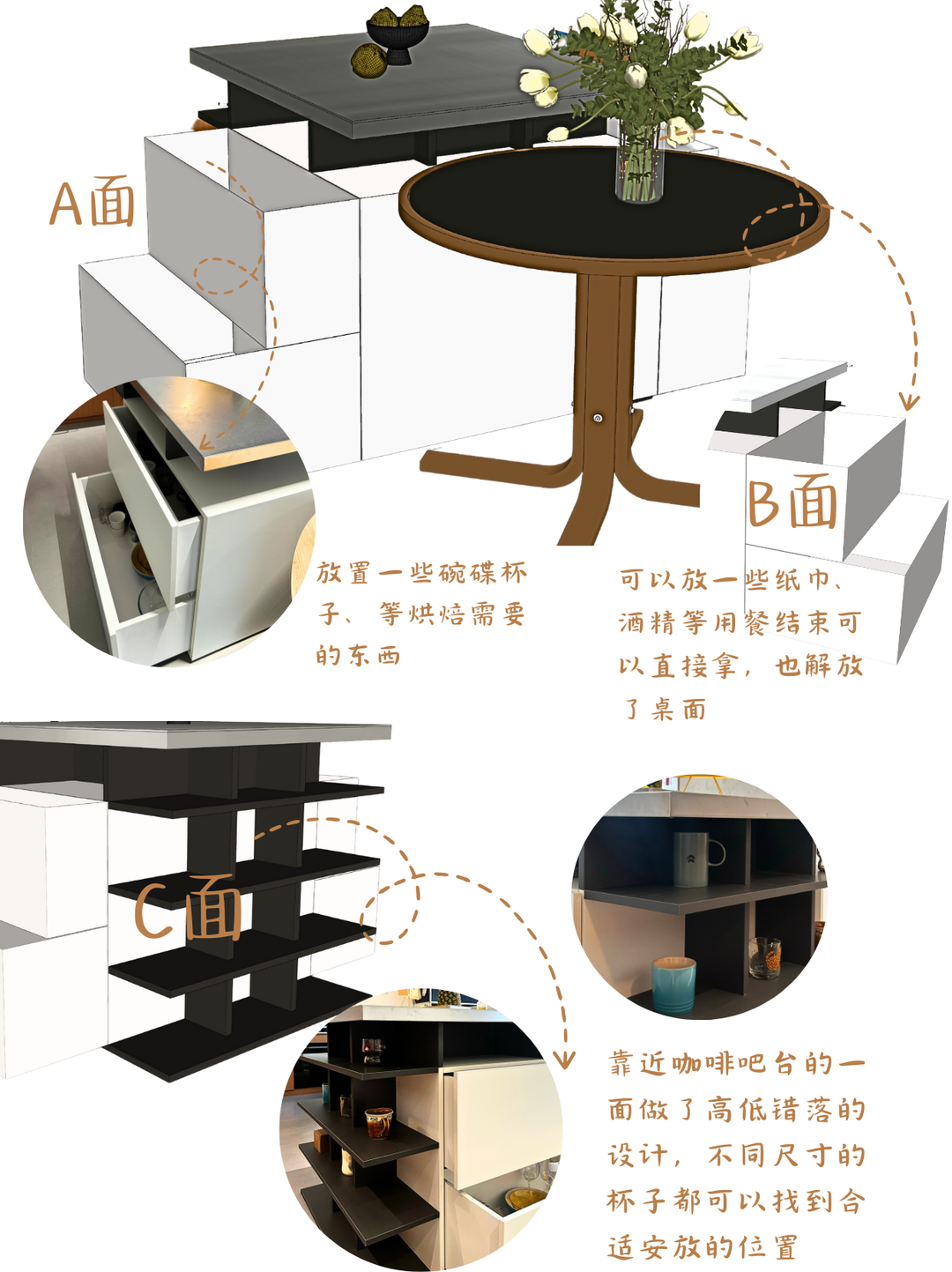 A面

放置一些碗碟杯子、等烘焙需要的东西

B面

可以放一些纸巾、酒精等用餐结束可以直接拿，也解放了桌面

C面

靠近咖啡吧台的一面做了高低错落的设计，不同尺寸的杯子都可以找到合适安放的位置