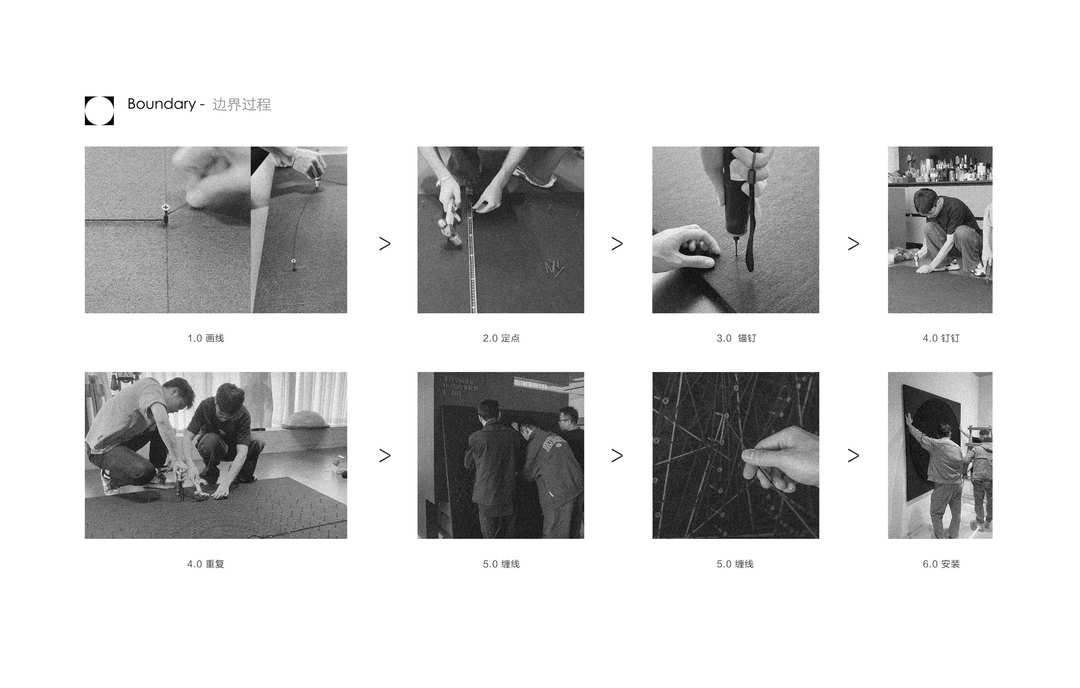 Boundary - 边界过程

>

>

>

1.0 画线

2.0 定点

3.0 锚钉

4.0 钉钉

>

>

>

4.0 重复

5.0 缠线

5.0 缠线

6.0 安装